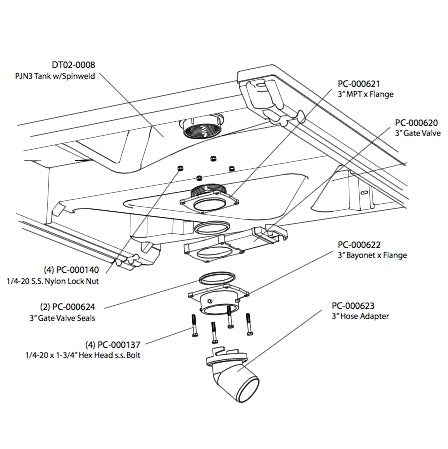 DT02-0008
PJN3 Tank w/Spinweld

PC-000621
3" MPT x Flange

PC-000620
3" Gate Valve

PC-000622
3" Bayonet x Flange

(4) PC-000140
1/4-20 S.S. Nylon Lock Nut

(2) PC-000624
3" Gate Valve Seals

PC-000623
3" Hose Adapter

(4) PC-000137
1/4-20 x 1-3/4" Hex Head s.s. Bolt