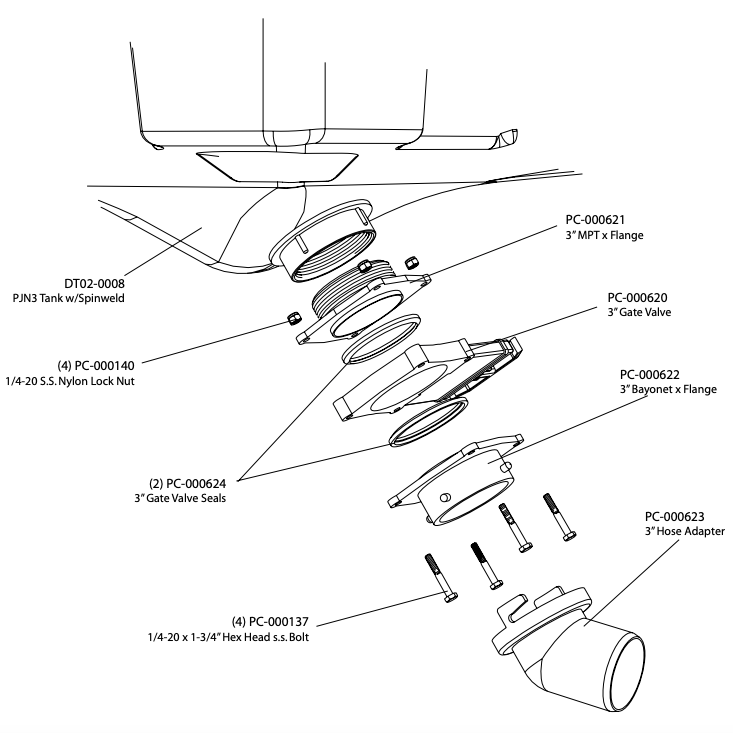 PC-000621
3" MPT x Flange

DT02-0008
PJN3 Tank w/Spinweld

PC-000620
3" Gate Valve

(4) PC-000140
1/4-20 S.S. Nylon Lock Nut

PC-000622
3" Bayonet x Flange

(2) PC-000624
3" Gate Valve Seals

PC-000623
3" Hose Adapter

(4) PC-000137
1/4-20 x 1-3/4" Hex Head s.s. Bolt